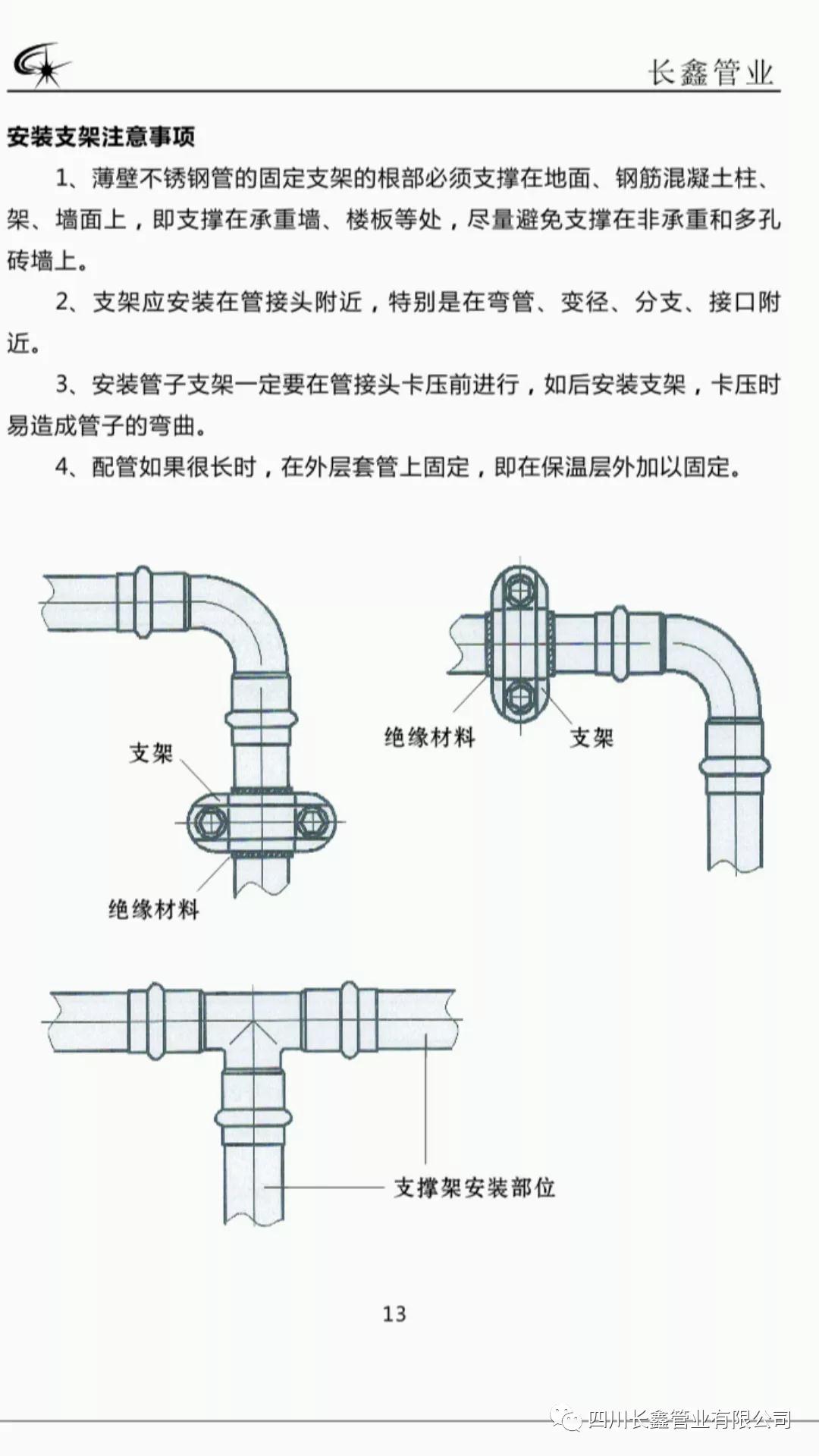 长鑫管业

安装支架注意事项

1、薄壁不锈钢管的固定支架的根部必须支撑在地面、钢筋混凝土柱、架、墙面上，即支撑在承重墙、楼板等处，尽量避免支撑在非承重和多孔砖墙上。

2、支架应安装在管接头附近，特别是在弯管、变径、分支、接口附近。

3、安装管子支架一定要在管接头卡压前进行，如后安装支架，卡压时易造成管子的弯曲。

4、配管如果很长时，在外层套管上固定，即在保温层外加以固定。

支架
绝缘材料
绝缘材料
支架

支撑架安装部位

13

四川长鑫管业有限公司